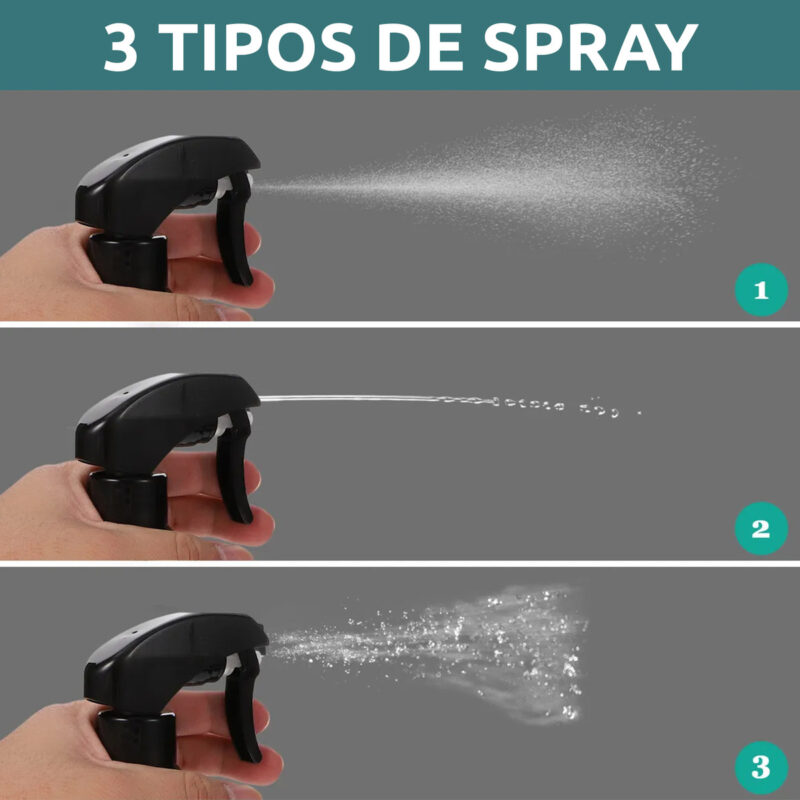 3 TIPOS DE SPRAY

1

2

3