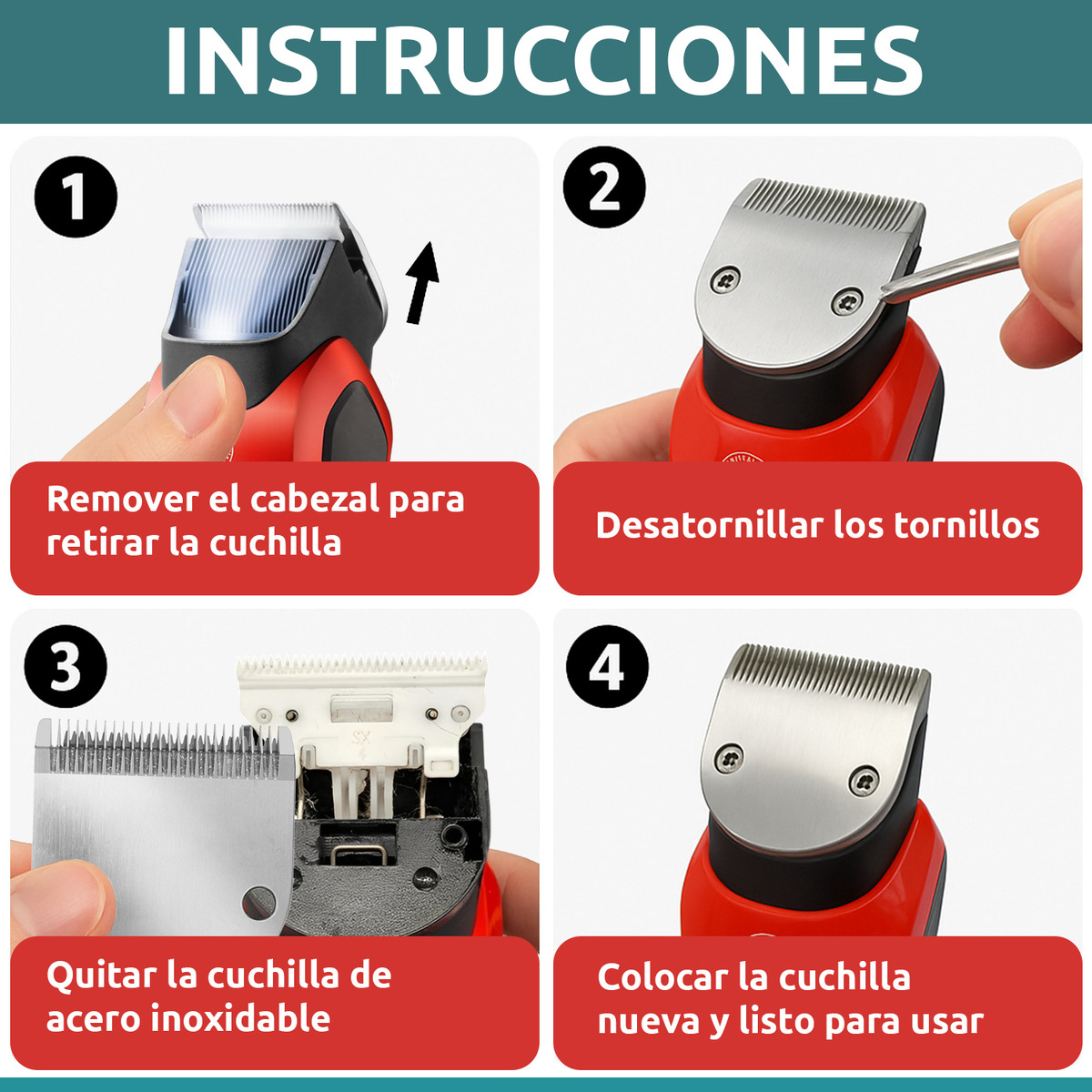 INSTRUCCIONES

1

Remover el cabezal para retirar la cuchilla

2

Desatornillar los tornillos

3

SX

Quitar la cuchilla de acero inoxidable

4

Colocar la cuchilla nueva y listo para usar