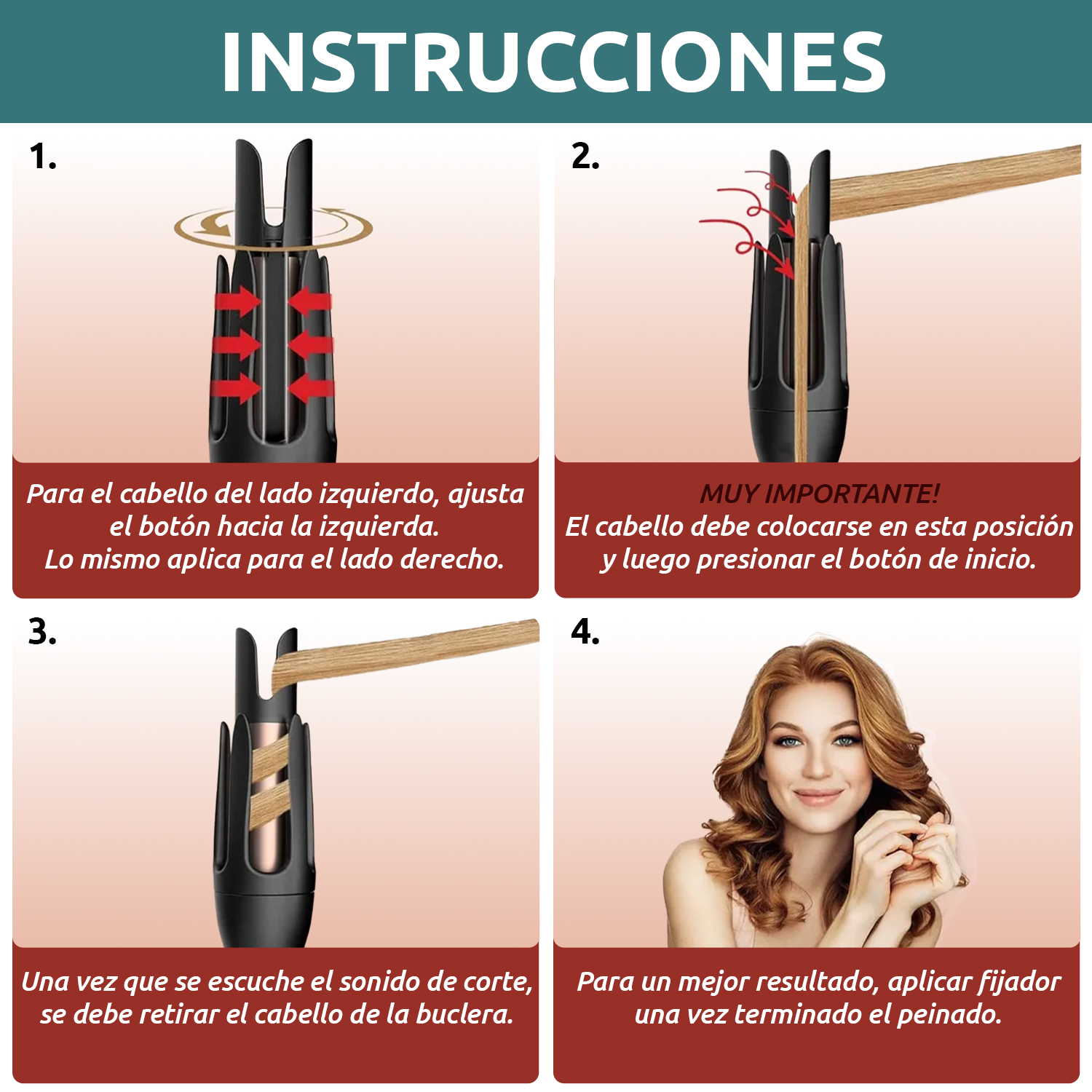 INSTRUCCIONES

1.

Para el cabello del lado izquierdo, ajusta el botón hacia la izquierda. Lo mismo aplica para el lado derecho.

2.

MUY IMPORTANTE!
El cabello debe colocarse en esta posición y luego presionar el botón de inicio.

3.

Una vez que se escuche el sonido de corte, se debe retirar el cabello de la buclera.

4.

Para un mejor resultado, aplicar fijador una vez terminado el peinado.