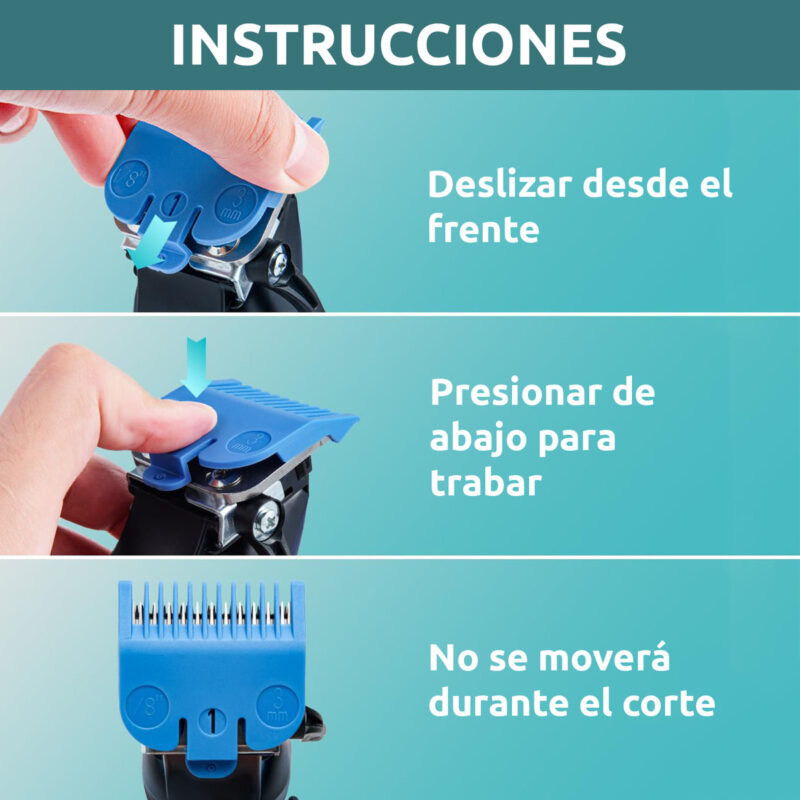 INSTRUCCIONES

/8"
1
3 mm

Deslizar desde el frente

3

Presionar de abajo para trabar

/8"
1
3 mm

No se moverá durante el corte