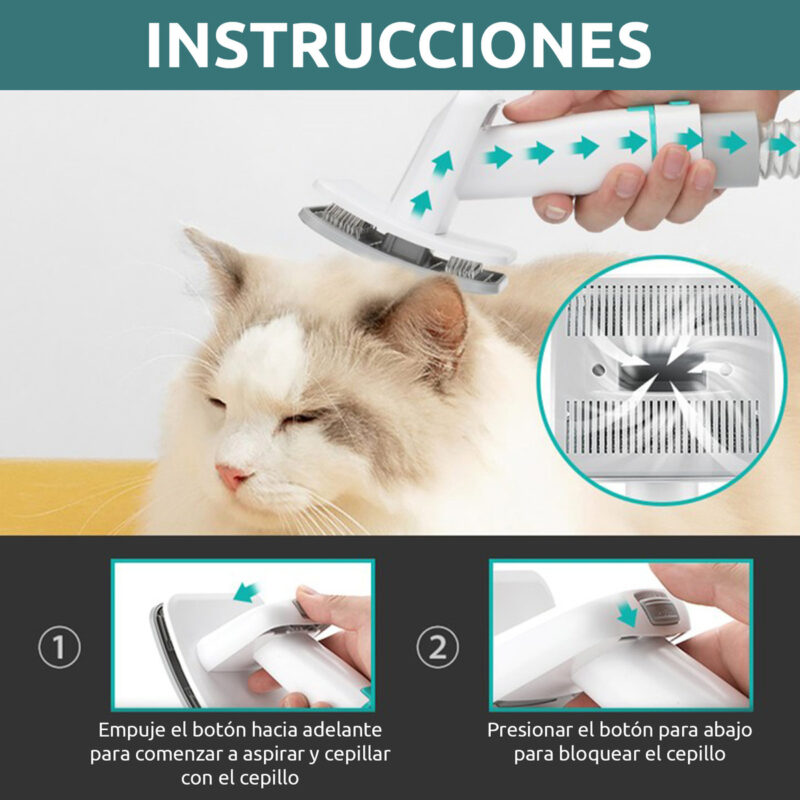 INSTRUCCIONES

①

Empuje el botón hacia adelante para comenzar a aspirar y cepillar con el cepillo

②

Presionar el botón para abajo para bloquear el cepillo