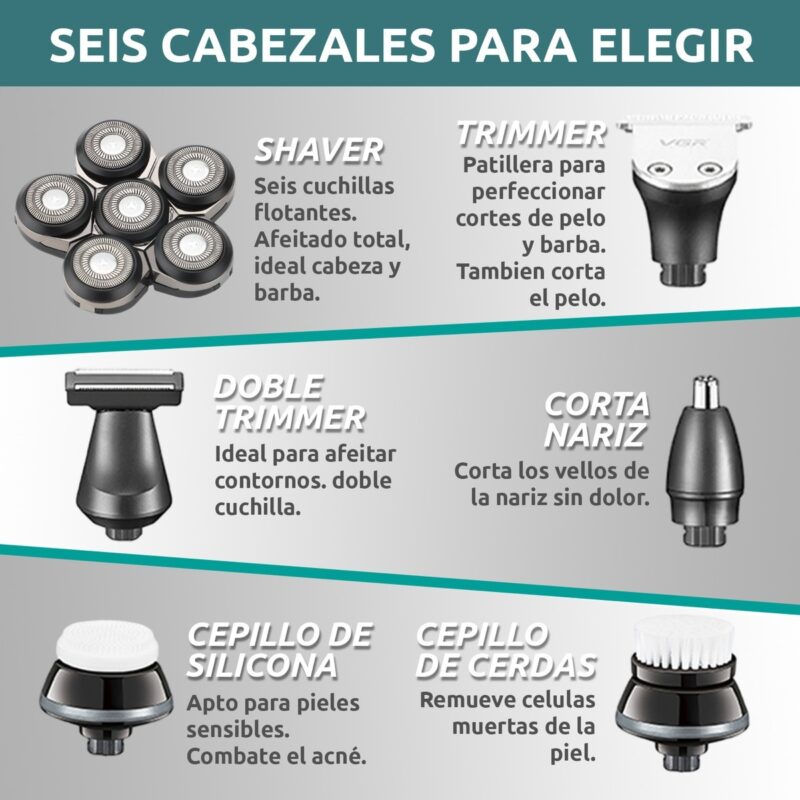 SEIS CABEZALES PARA ELEGIR

SHAVER
Seis cuchillas flotantes. Afeitado total, ideal cabeza y barba.

TRIMMER
Patillera para perfeccionar cortes de pelo y barba. Tambien corta el pelo.

VGR

DOBLE TRIMMER
Ideal para afeitar contornos. doble cuchilla.

CORTA NARIZ
Corta los vellos de la nariz sin dolor.

CEPILLO DE SILICONA
Apto para pieles sensibles. Combate el acné.

CEPILLO DE CERDAS
Remueve celulas muertas de la piel.