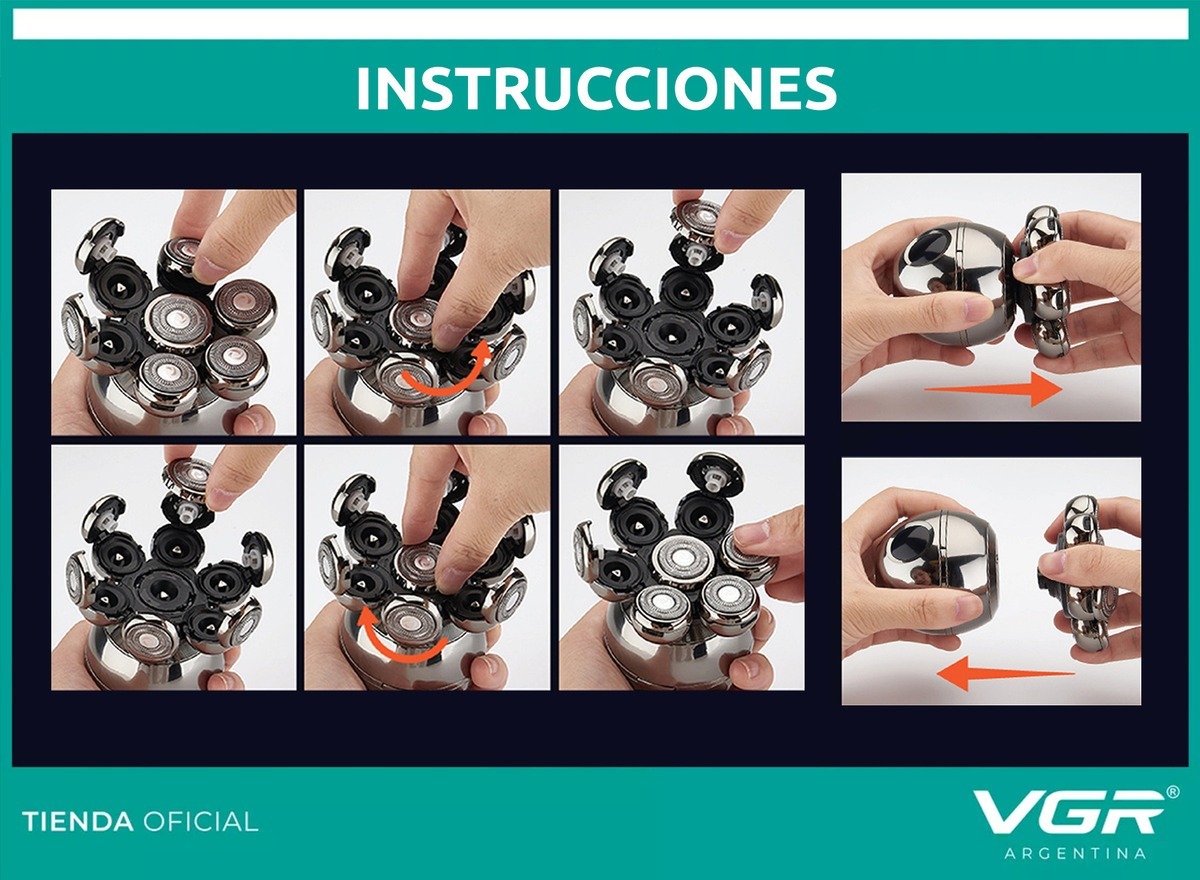 INSTRUCCIONES

TIENDA OFICIAL

VGR®
ARGENTINA